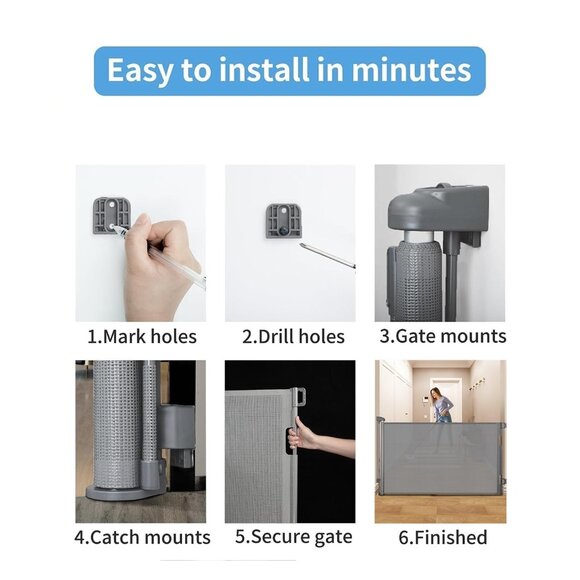 Easy to install in minutes

1.Mark holes

2.Drill holes

3.Gate mounts

4.Catch mounts

5.Secure gate

6.Finished